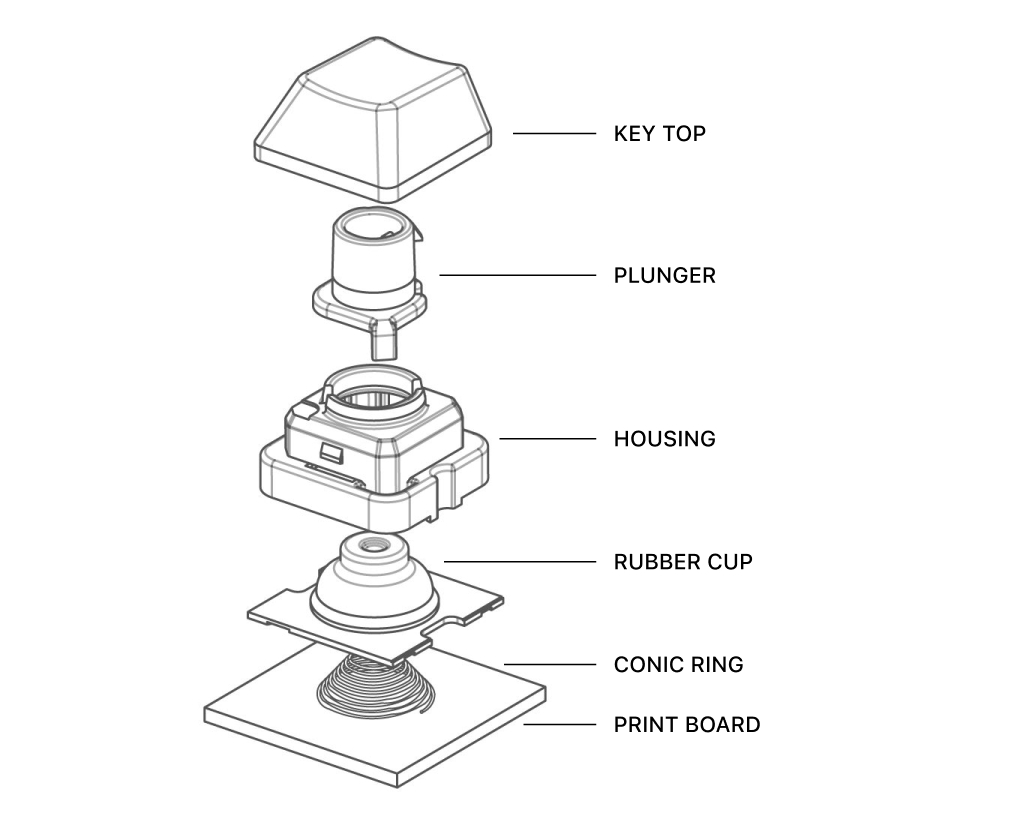 KEY TOP
PLUNGER
HOUSING
RUBBER CUP
CONIC RING
PRINT BOARD